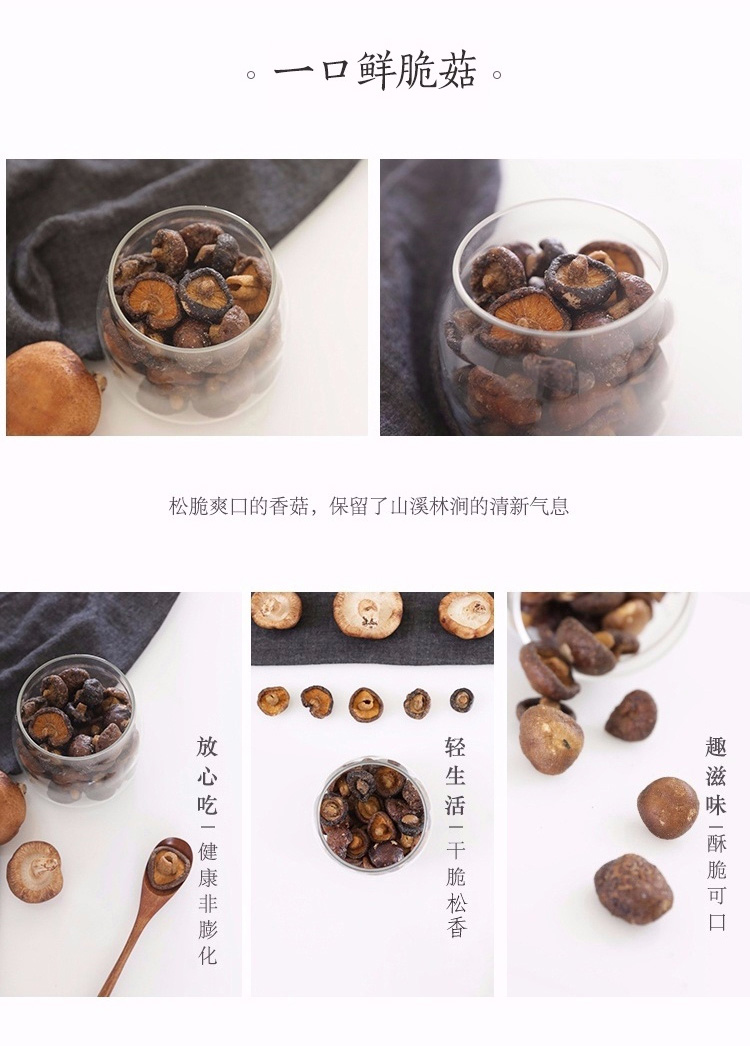 。一口鲜脆菇。

松脆爽口的香菇，保留了山溪林涧的清新气息

放心吃—健康非膨化

轻生活—干脆松香

趣滋味—酥脆可口