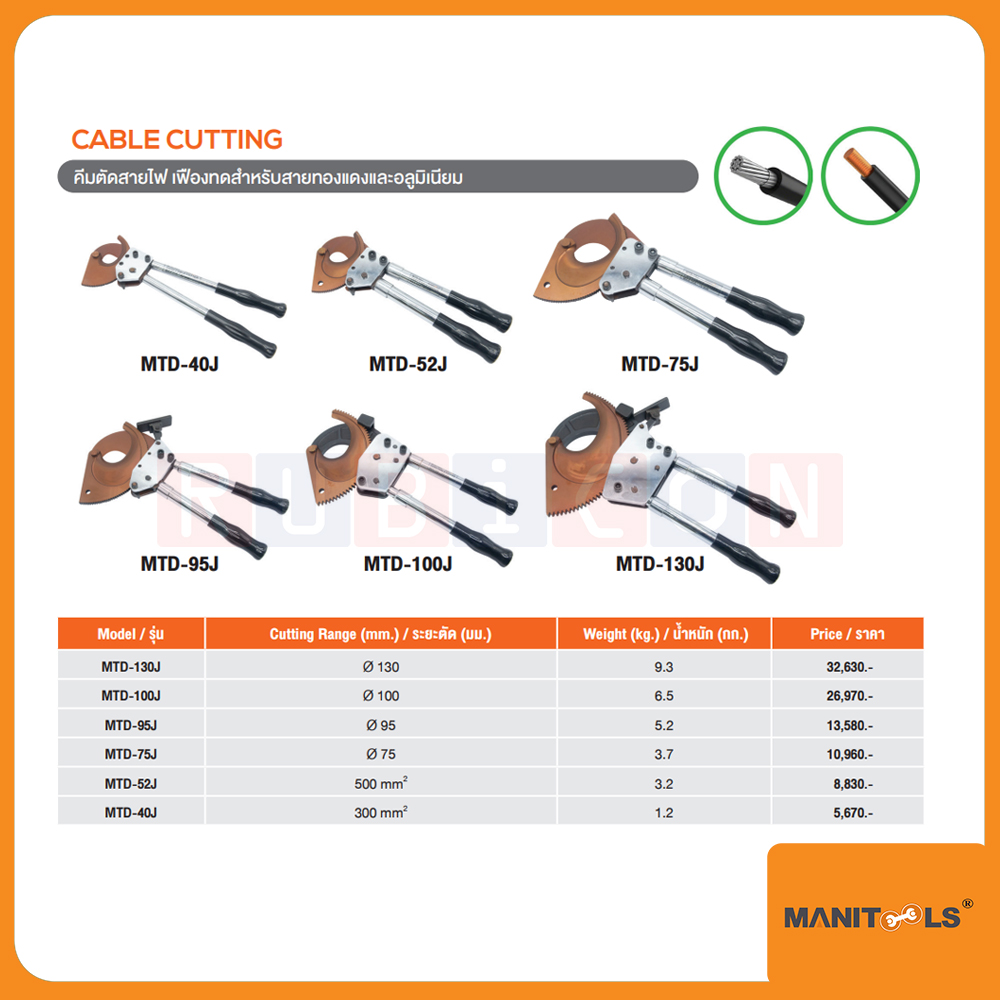 CABLE CUTTING
คีมตัดสายไฟ เฟืองทดสำหรับสายทองแดงและอลูมิเนียม

MTD-40J
MTD-52J
MTD-75J
MTD-95J
MTD-100J
MTD-130J

RUBICON

| Model / รุ่น | Cutting Range (mm.) / ระยะตัด (มม.) | Weight (kg.) / น้ำหนัก (กก.) | Price / ราคา |
|---|---|---|---|
| MTD-130J | Ø 130 | 9.3 | 32,630.- |
| MTD-100J | Ø 100 | 6.5 | 26,970.- |
| MTD-95J | Ø 95 | 5.2 | 13,580.- |
| MTD-75J | Ø 75 | 3.7 | 10,960.- |
| MTD-52J | 500 $mm^2$ | 3.2 | 8,830.- |
| MTD-40J | 300 $mm^2$ | 1.2 | 5,670.- |

MANITOOLS®