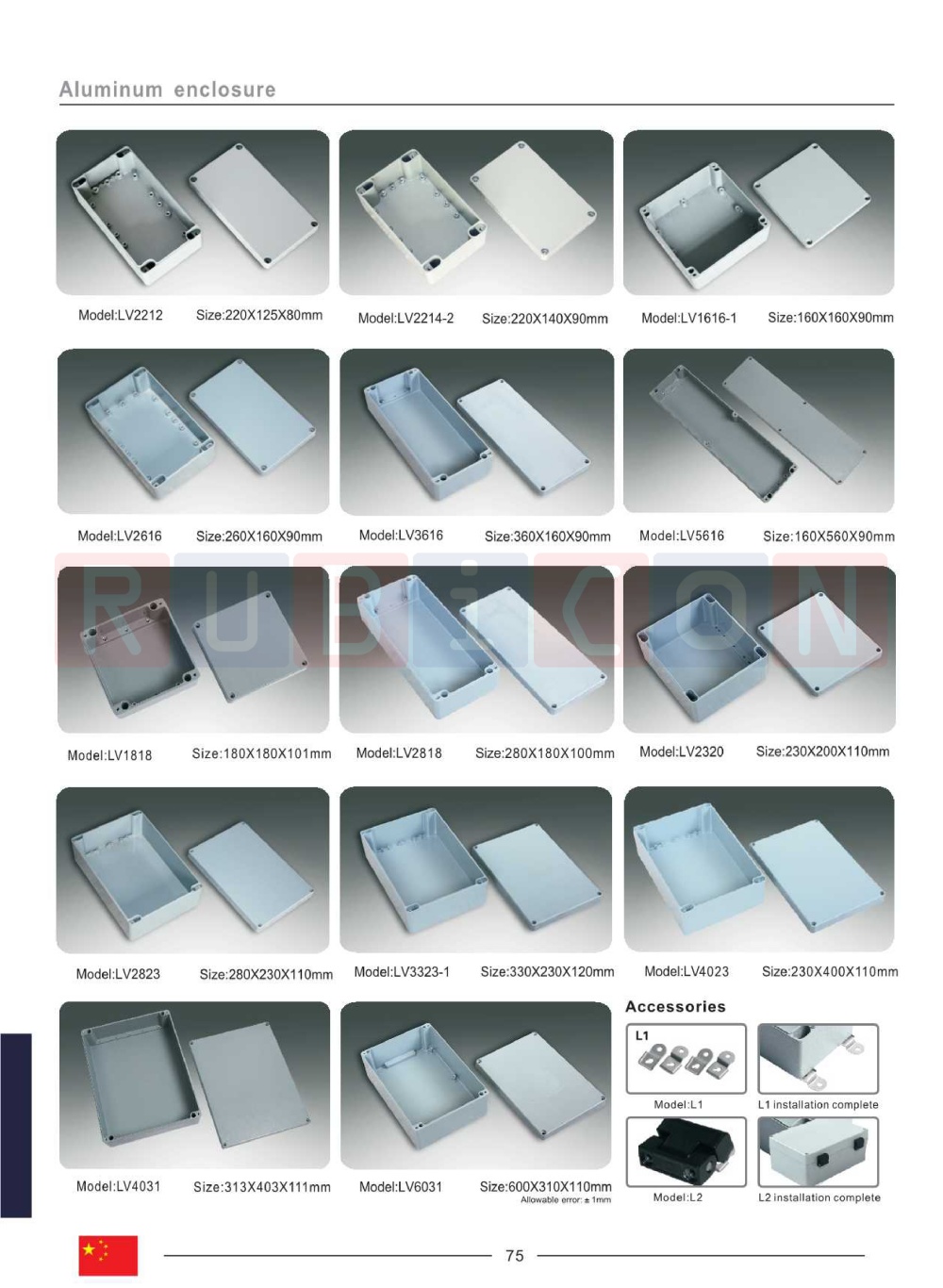 Aluminum enclosure

Model:LV2212 Size:220X125X80mm

Model:LV2214-2 Size:220X140X90mm

Model:LV1616-1 Size:160X160X90mm

Model:LV2616 Size:260X160X90mm

Model:LV3616 Size:360X160X90mm

Model:LV5616 Size:160X560X90mm

RUBICON

Model:LV1818 Size:180X180X101mm

Model:LV2818 Size:280X180X100mm

Model:LV2320 Size:230X200X110mm

Model:LV2823 Size:280X230X110mm

Model:LV3323-1 Size:330X230X120mm

Model:LV4023 Size:230X400X110mm

Model:LV4031 Size:313X403X111mm

Model:LV6031 Size:600X310X110mm
Allowable error: ± 1mm

Accessories

L1

Model:L1

L1 installation complete

Model:L2

L2 installation complete

75