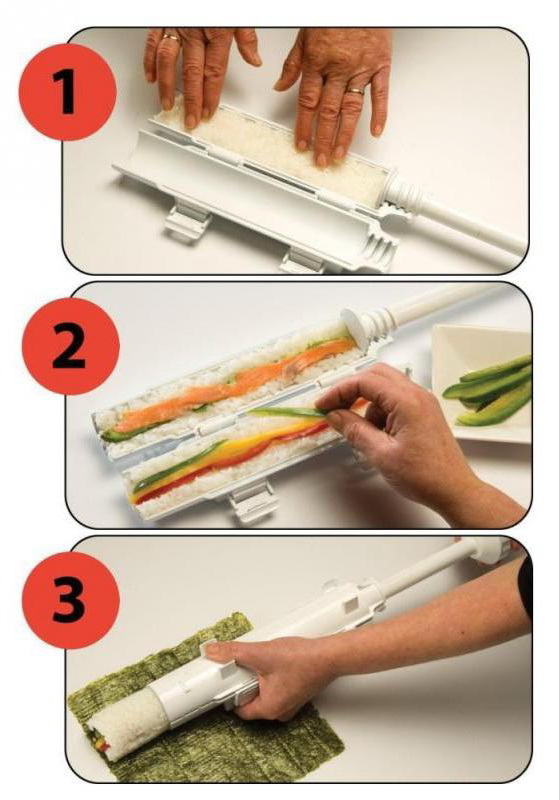 1

2

3