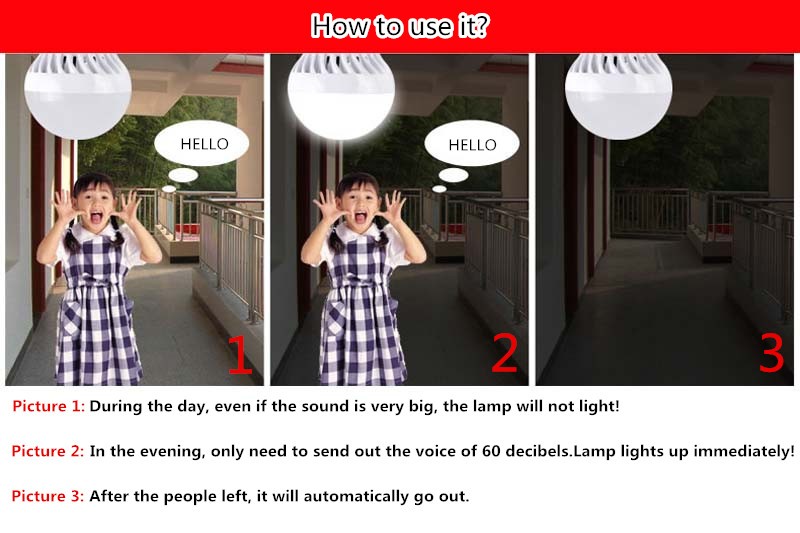 How to use it?

HELLO

1

HELLO

2

3

Picture 1: During the day, even if the sound is very big, the lamp will not light!

Picture 2: In the evening, only need to send out the voice of 60 decibels.Lamp lights up immediately!

Picture 3: After the people left, it will automatically go out.