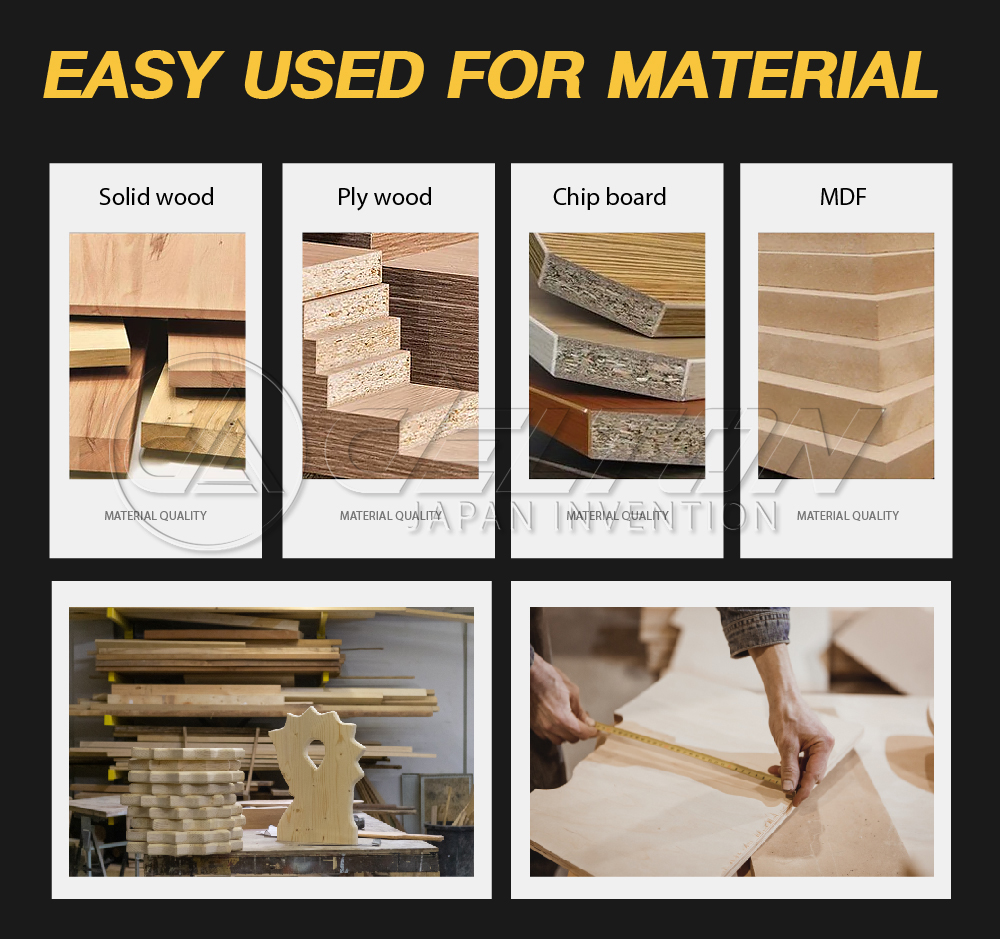 EASY USED FOR MATERIAL

Solid wood

MATERIAL QUALITY

Ply wood

MATERIAL QUALITY

Chip board

MATERIAL QUALITY

MDF

MATERIAL QUALITY

JAPAN INVENTION